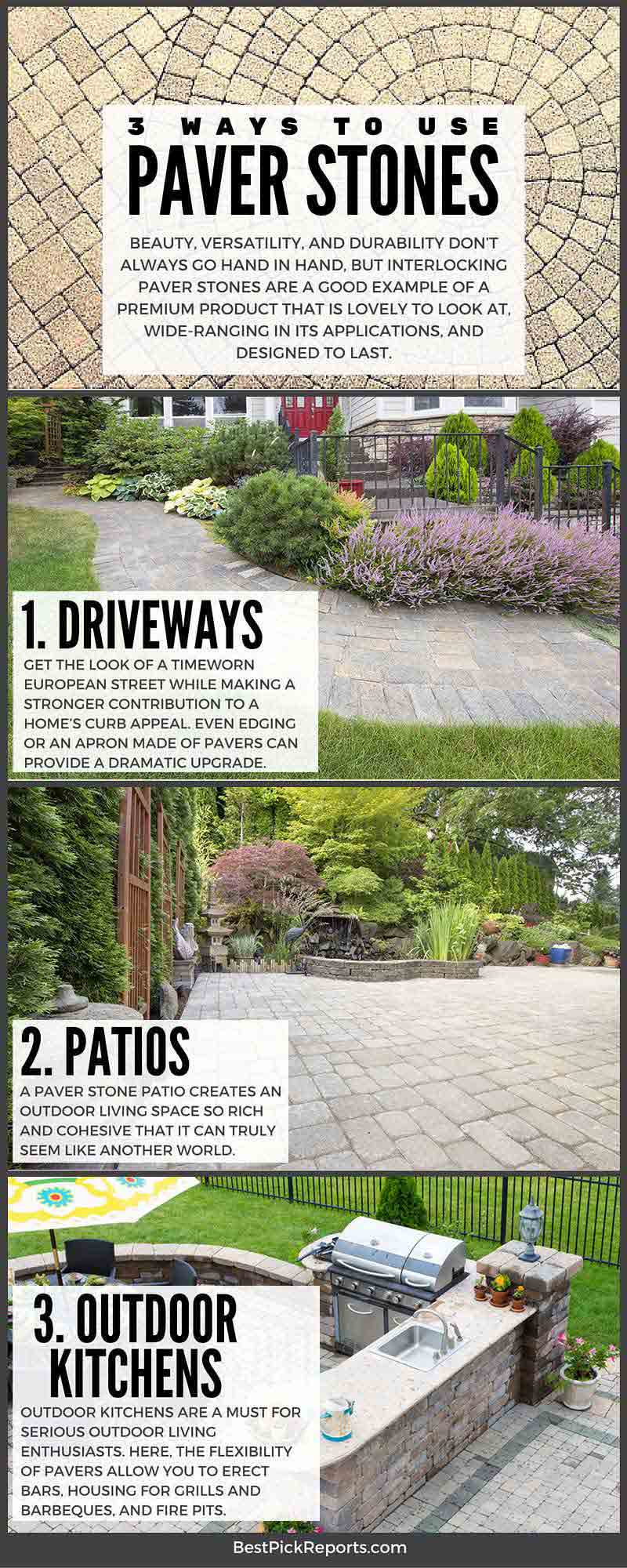 3 WAYS TO USE
PAVER STONES

BEAUTY, VERSATILITY, AND DURABILITY DON'T ALWAYS GO HAND IN HAND, BUT INTERLOCKING PAVER STONES ARE A GOOD EXAMPLE OF A PREMIUM PRODUCT THAT IS LOVELY TO LOOK AT, WIDE-RANGING IN ITS APPLICATIONS, AND DESIGNED TO LAST.

1. DRIVEWAYS

GET THE LOOK OF A TIMEWORN EUROPEAN STREET WHILE MAKING A STRONGER CONTRIBUTION TO A HOME'S CURB APPEAL. EVEN EDGING OR AN APRON MADE OF PAVERS CAN PROVIDE A DRAMATIC UPGRADE.

2. PATIOS

A PAVER STONE PATIO CREATES AN OUTDOOR LIVING SPACE SO RICH AND COHESIVE THAT IT CAN TRULY SEEM LIKE ANOTHER WORLD.

3. OUTDOOR KITCHENS

OUTDOOR KITCHENS ARE A MUST FOR SERIOUS OUTDOOR LIVING ENTHUSIASTS. HERE, THE FLEXIBILITY OF PAVERS ALLOW YOU TO ERECT BARS, HOUSING FOR GRILLS AND BARBEQUES, AND FIRE PITS.

BestPickReports.com